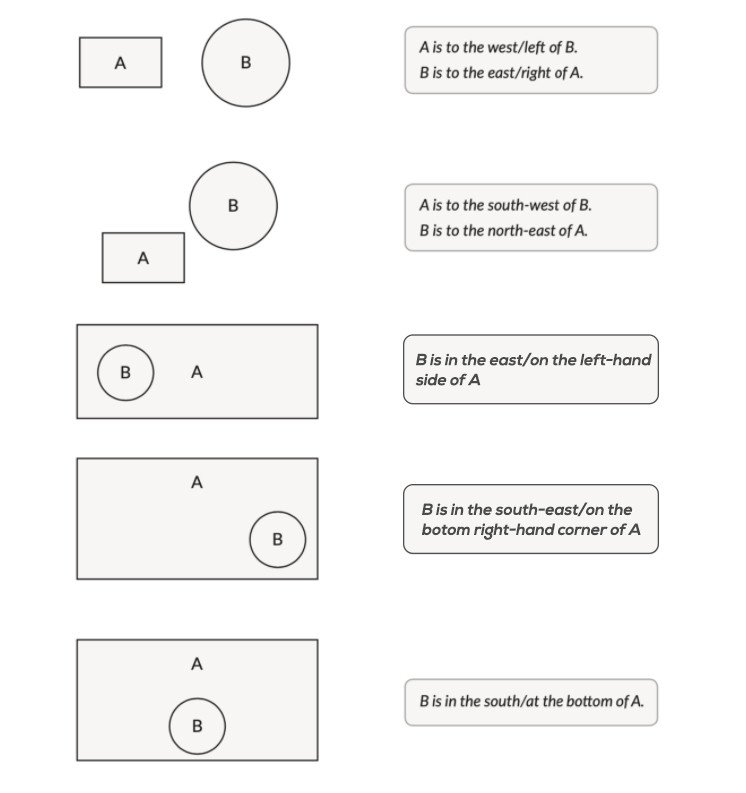 A B

A is to the west/left of B.
B is to the east/right of A.

B
A

A is to the south-west of B.
B is to the north-east of A.

B A

B is in the east/on the left-hand side of A

A
B

B is in the south-east/on the botom right-hand corner of A

A
B

B is in the south/at the bottom of A.